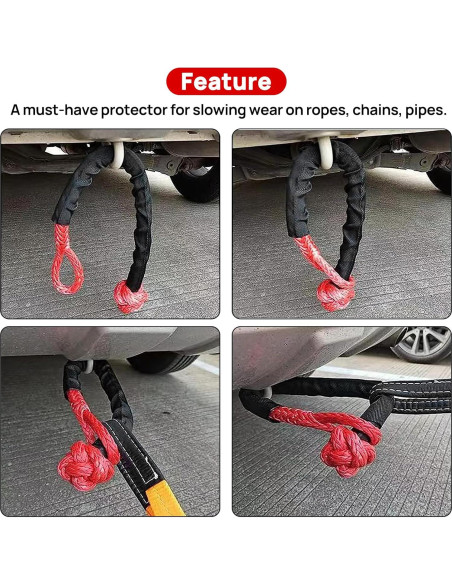 Feature

A must-have protector for slowing wear on ropes, chains, pipes.