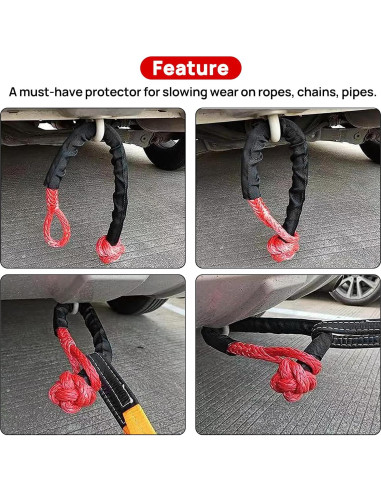 Feature

A must-have protector for slowing wear on ropes, chains, pipes.