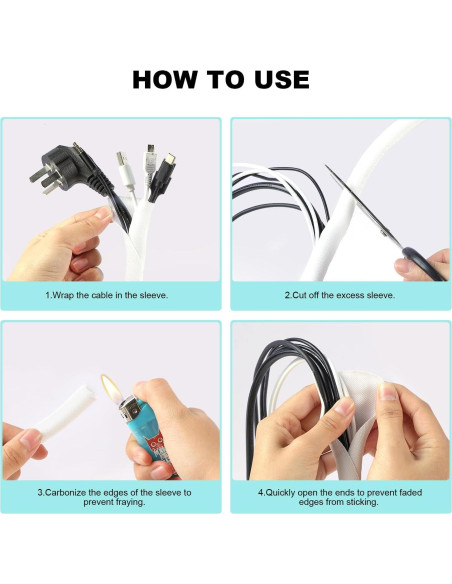 HOW TO USE

1.Wrap the cable in the sleeve.

2.Cut off the excess sleeve.

3.Carbonize the edges of the sleeve to prevent fraying.

4.Quickly open the ends to prevent faded edges from sticking.