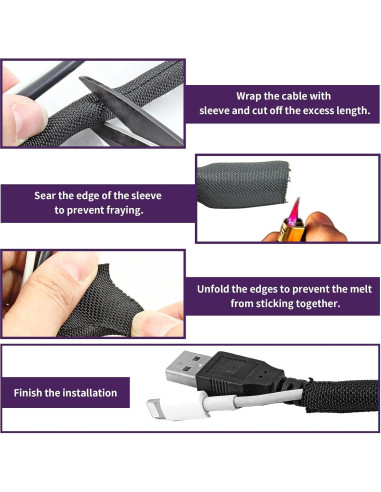 Wrap the cable with sleeve and cut off the excess length.

Sear the edge of the sleeve to prevent fraying.

Unfold the edges to prevent the melt from sticking together.

Finish the installation