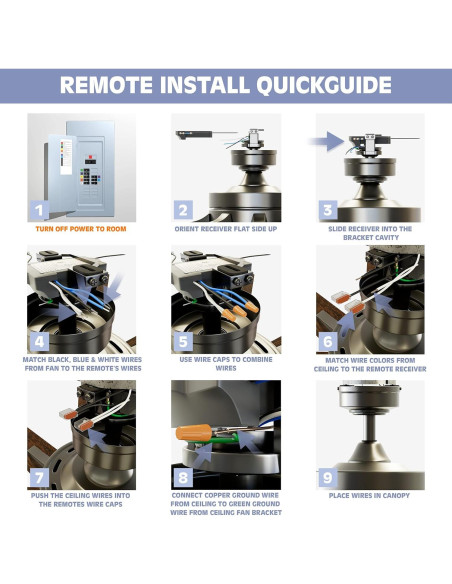 REMOTE INSTALL QUICKGUIDE

1
TURN OFF POWER TO ROOM

2
ORIENT RECEIVER FLAT SIDE UP

3
SLIDE RECEIVER INTO THE BRACKET CAVITY

4
MATCH BLACK, BLUE & WHITE WIRES FROM FAN TO THE REMOTE'S WIRES

5
USE WIRE CAPS TO COMBINE WIRES

6
MATCH WIRE COLORS FROM CEILING TO THE REMOTE RECEIVER

7
PUSH THE CEILING WIRES INTO THE REMOTES WIRE CAPS

8
CONNECT COPPER GROUND WIRE FROM CEILING TO GREEN GROUND WIRE FROM CEILING FAN BRACKET

9
PLACE WIRES IN CANOPY