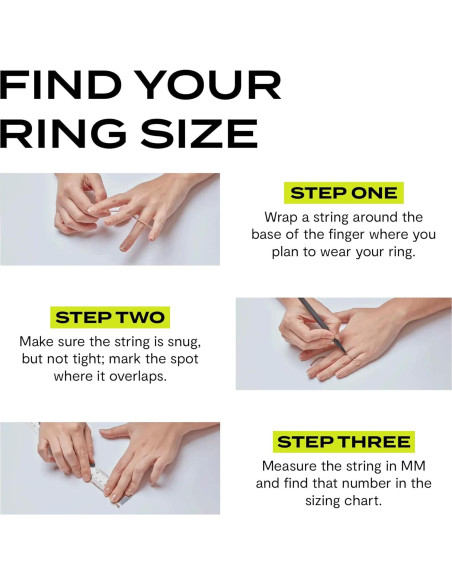 FIND YOUR RING SIZE

STEP ONE
Wrap a string around the base of the finger where you plan to wear your ring.

STEP TWO
Make sure the string is snug, but not tight; mark the spot where it overlaps.

STEP THREE
Measure the string in MM and find that number in the sizing chart.