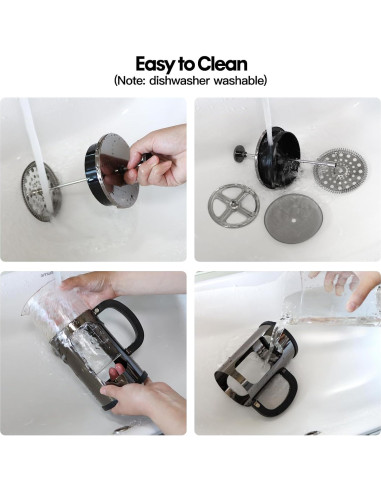 Easy to Clean
(Note: dishwasher washable)