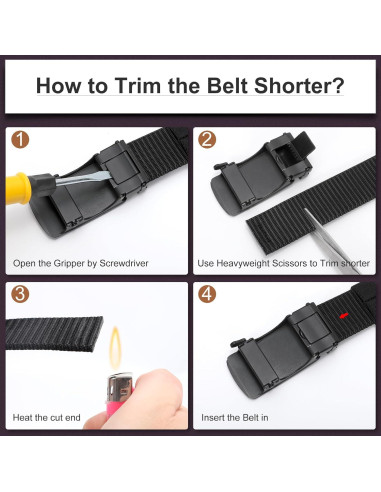 How to Trim the Belt Shorter?

1

Open the Gripper by Screwdriver

2

Use Heavyweight Scissors to Trim shorter

3

Heat the cut end

4

Insert the Belt in