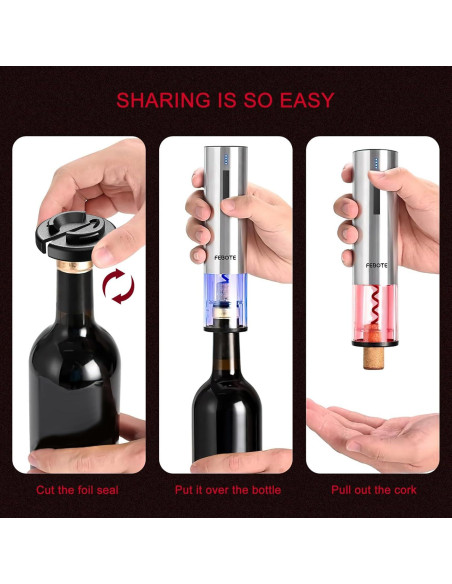 SHARING IS SO EASY

FEBOTE

FEBOTE

Cut the foil seal

Put it over the bottle

Pull out the cork