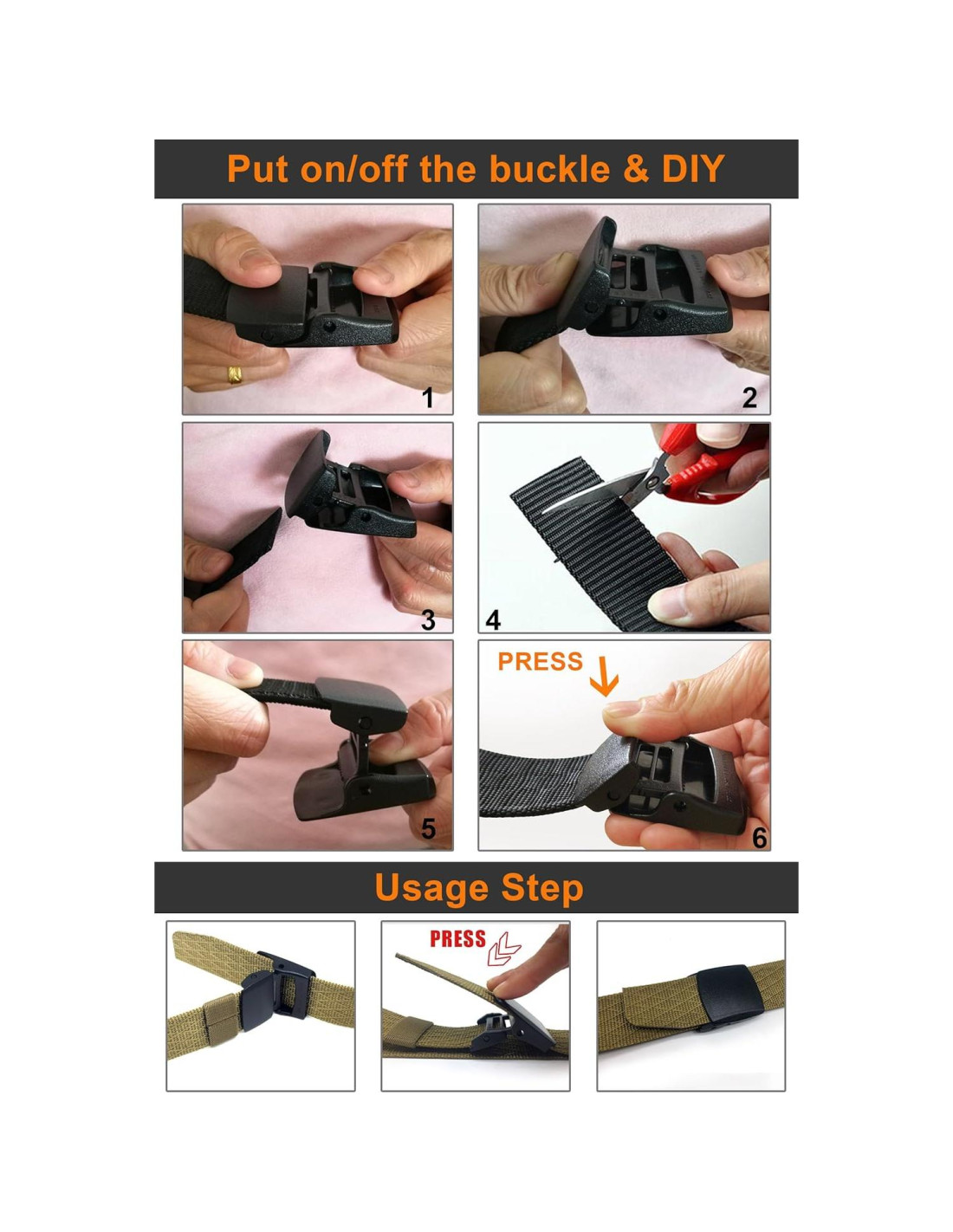 Put on/off the buckle & DIY

1

2

3

4

5

PRESS

6

Usage Step

PRESS