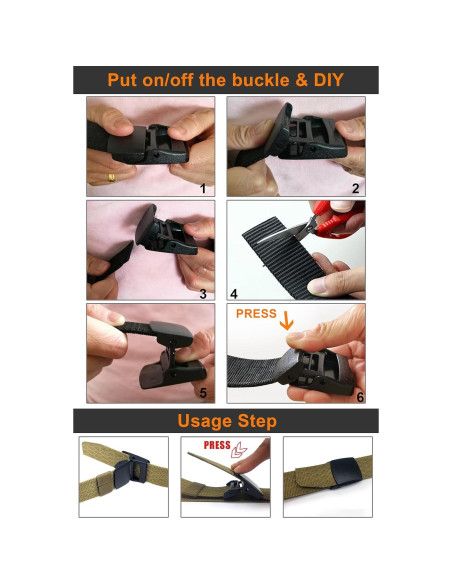 Put on/off the buckle & DIY

1

2

3

4

5

PRESS

6

Usage Step

PRESS