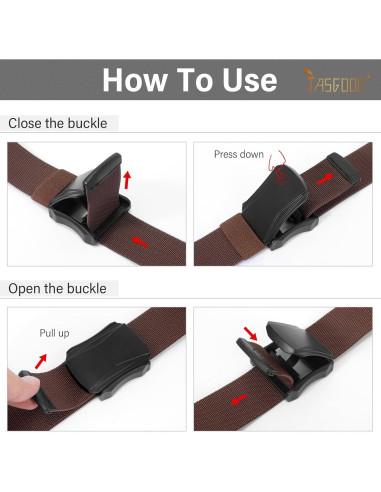 How To Use JASGOOD

Close the buckle

Press down

Open the buckle

Pull up