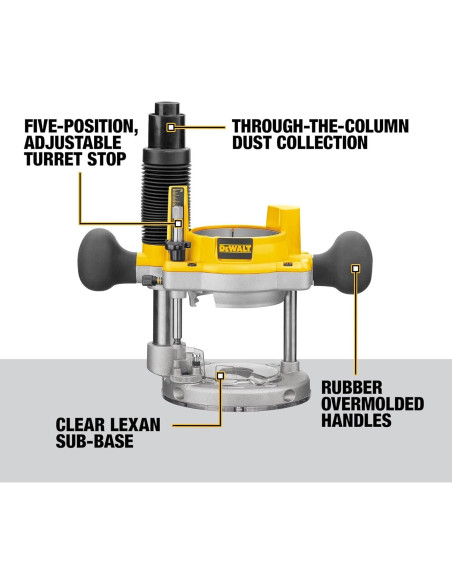 FIVE-POSITION, ADJUSTABLE TURRET STOP

THROUGH-THE-COLUMN DUST COLLECTION

DEWALT

RUBBER OVERMOLDED HANDLES

CLEAR LEXAN SUB-BASE