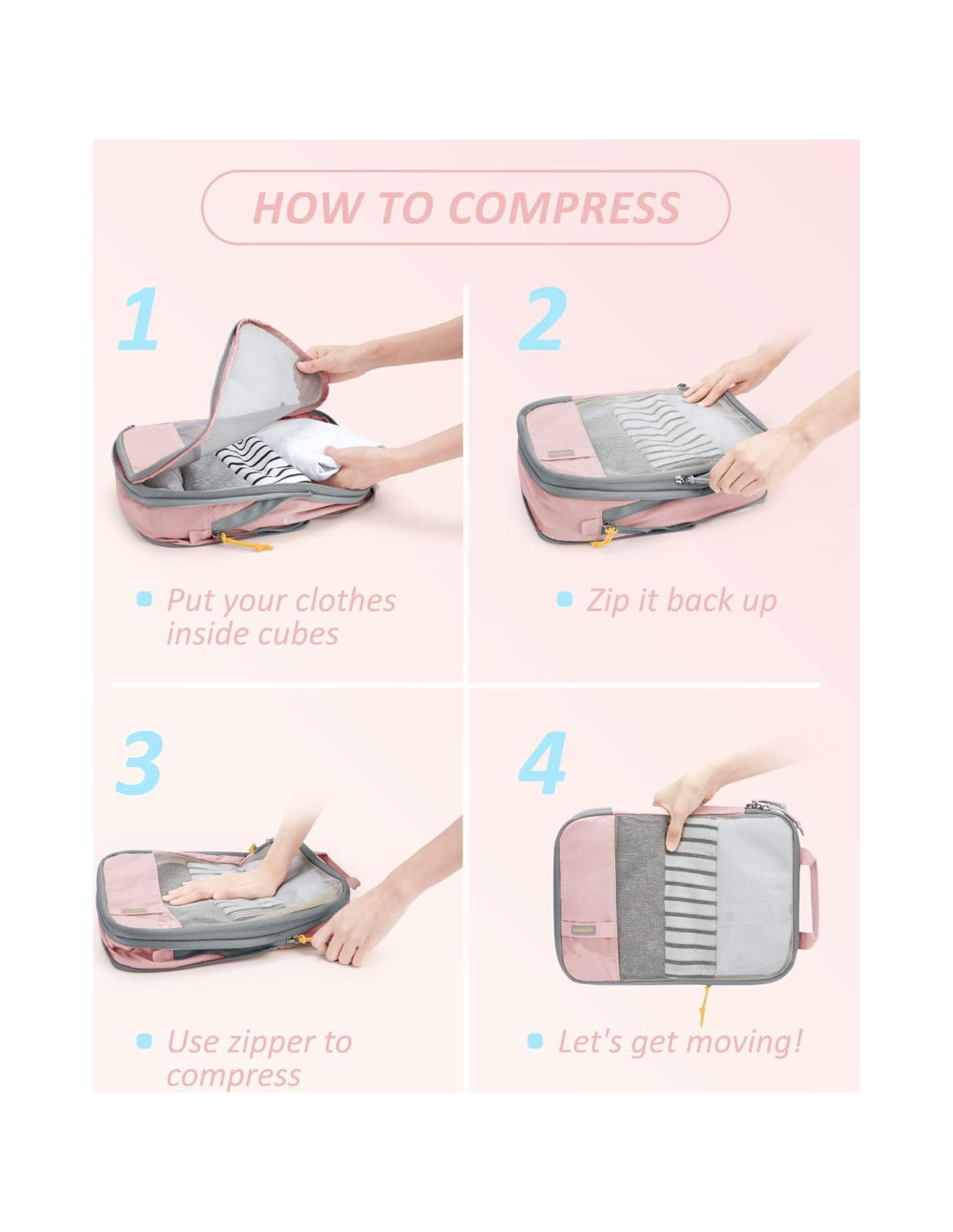 HOW TO COMPRESS

1

Put your clothes inside cubes

2

Zip it back up

3

Use zipper to compress

4

Let's get moving!