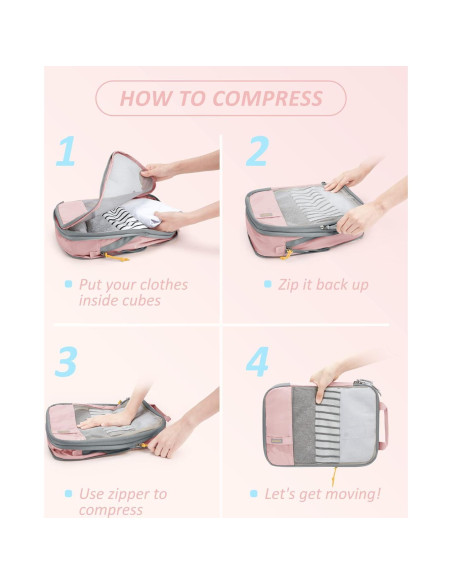 HOW TO COMPRESS

1

Put your clothes inside cubes

2

Zip it back up

3

Use zipper to compress

4

Let's get moving!