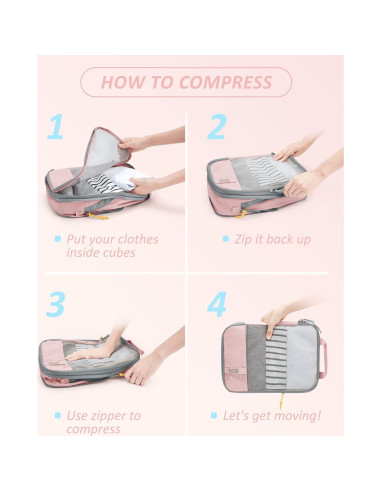 HOW TO COMPRESS

1

Put your clothes inside cubes

2

Zip it back up

3

Use zipper to compress

4

Let's get moving!