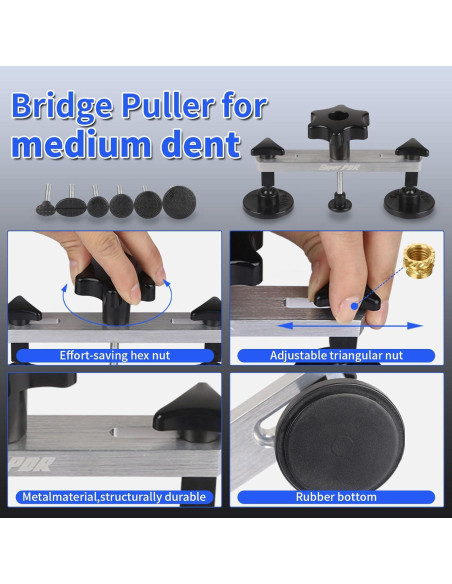 Bridge Puller for medium dent

Super PDR

Effort-saving hex nut

Adjustable triangular nut

PDR

Metalmaterial,structurally durable

Rubber bottom