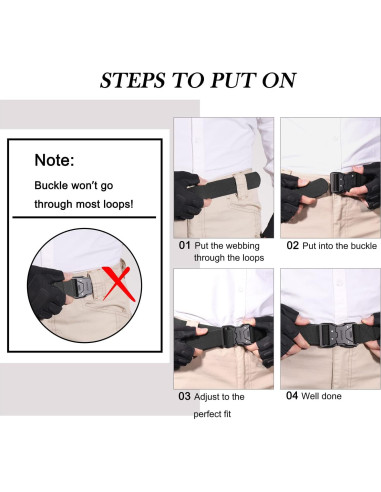 STEPS TO PUT ON

Note:

Buckle won't go through most loops!

01 Put the webbing through the loops

02 Put into the buckle

03 Adjust to the perfect fit

04 Well done