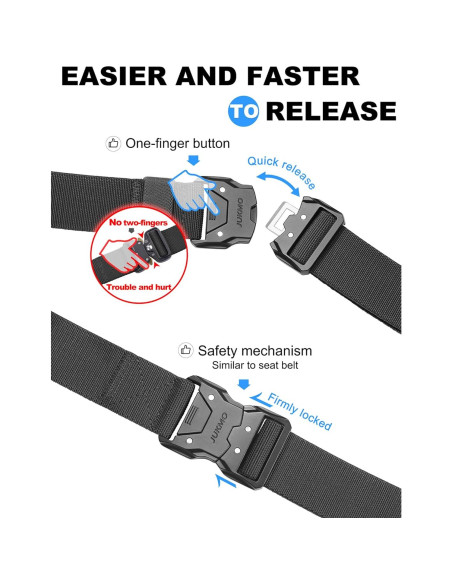 EASIER AND FASTER
TO RELEASE

One-finger button

Quick release

No two-fingers

Trouble and hurt

JUKMO

Safety mechanism
Similar to seat belt

Firmly locked

JUKMO