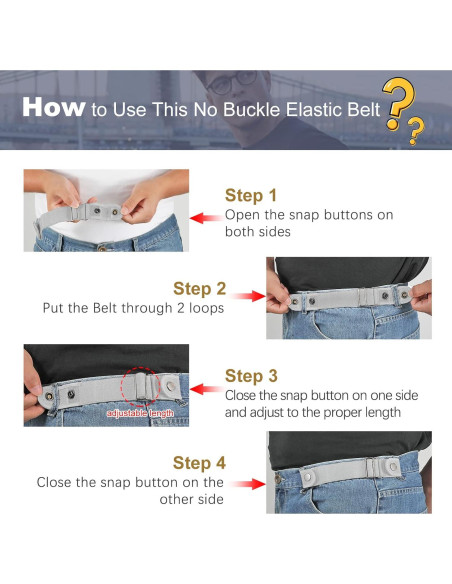 How to Use This No Buckle Elastic Belt ??

Step 1
Open the snap buttons on both sides

Step 2
Put the Belt through 2 loops

adjustable length

Step 3
Close the snap button on one side and adjust to the proper length

Step 4
Close the snap button on the other side