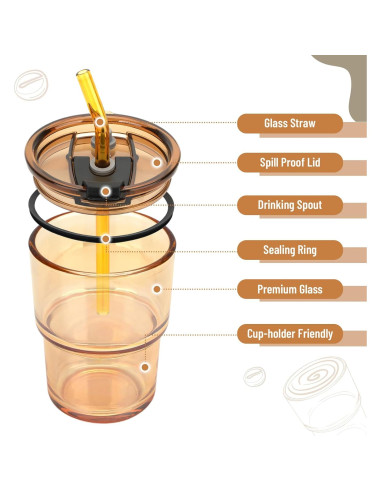 Glass Straw

Spill Proof Lid

Drinking Spout

Sealing Ring

Premium Glass

Cup-holder Friendly