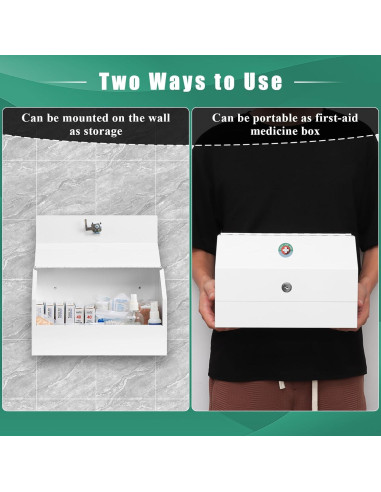 Two Ways to Use

Can be mounted on the wall as storage

Can be portable as first-aid medicine box