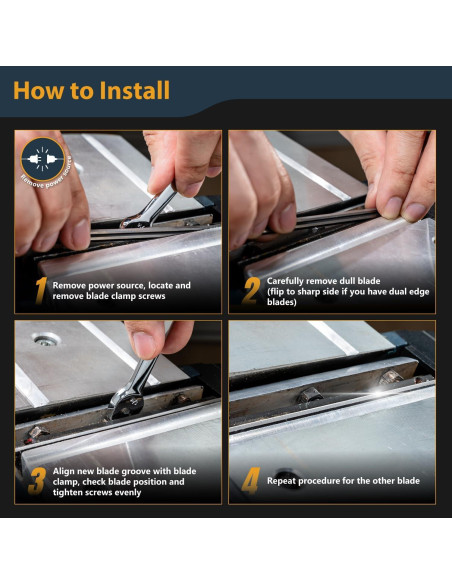 How to Install

Remove power source

1 Remove power source, locate and remove blade clamp screws

2 Carefully remove dull blade (flip to sharp side if you have dual edge blades)

3 Align new blade groove with blade clamp, check blade position and tighten screws evenly

4 Repeat procedure for the other blade