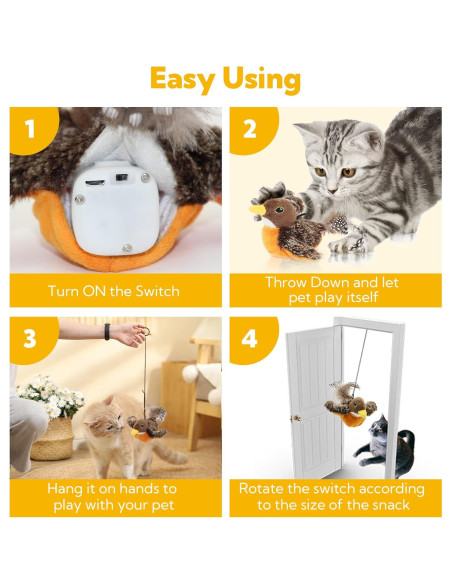 Easy Using

1

Turn ON the Switch

2

Throw Down and let pet play itself

3

Hang it on hands to play with your pet

4

Rotate the switch according to the size of the snack