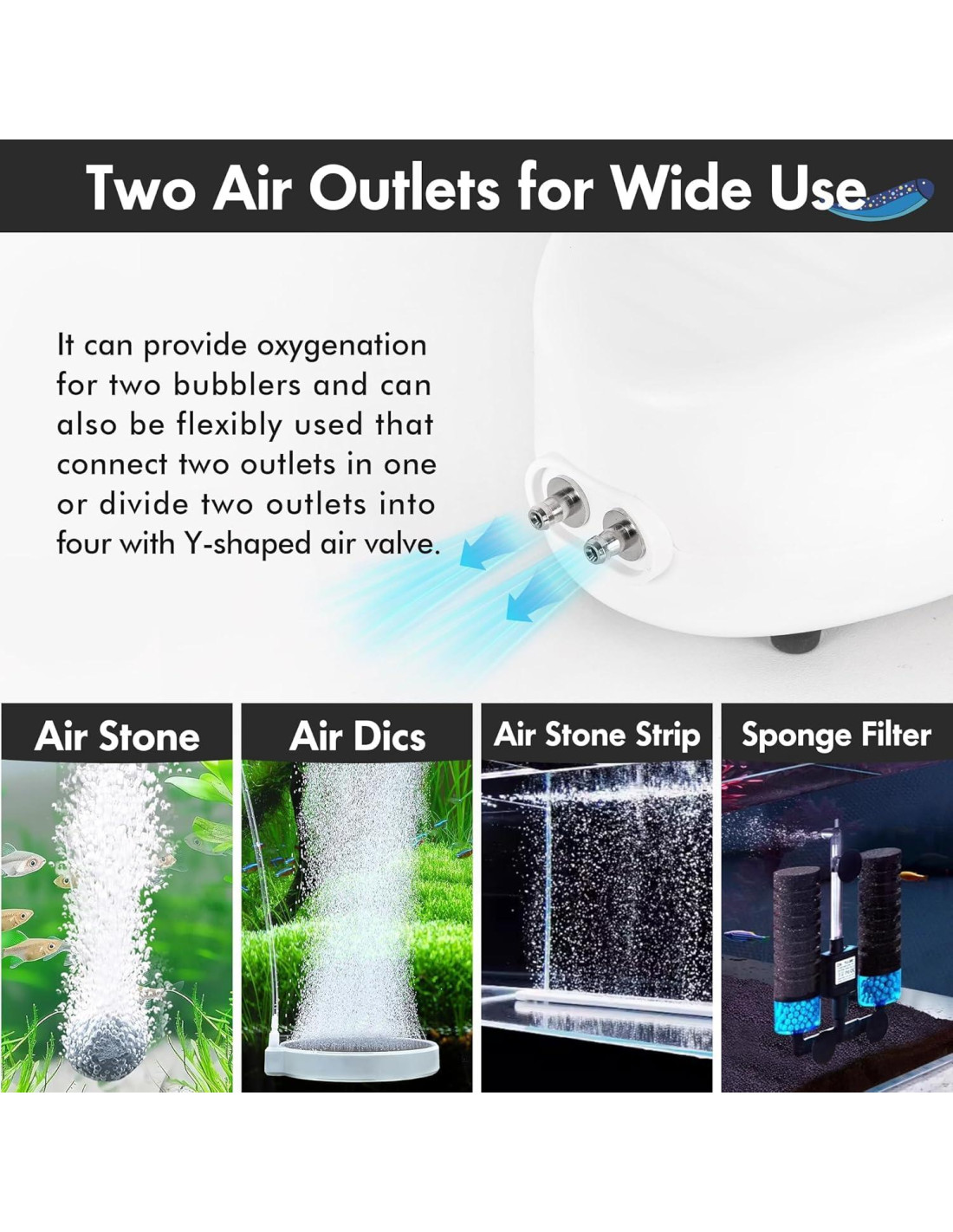 Two Air Outlets for Wide Use

It can provide oxygenation for two bubblers and can also be flexibly used that connect two outlets in one or divide two outlets into four with Y-shaped air valve.

Air Stone

Air Dics

Air Stone Strip

Sponge Filter