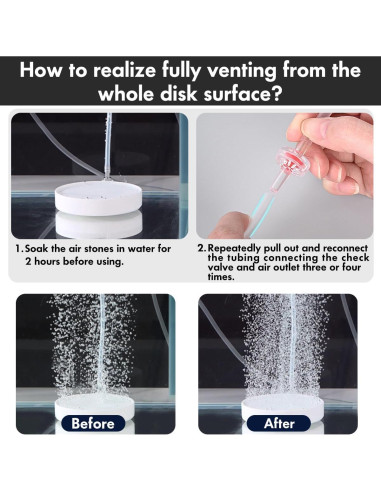 How to realize fully venting from the whole disk surface?

1. Soak the air stones in water for 2 hours before using.

2. Repeatedly pull out and reconnect the tubing connecting the check valve and air outlet three or four times.

Before

After