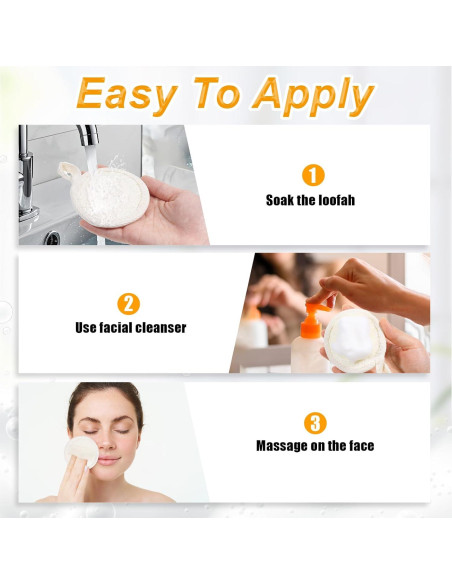 Easy To Apply

1
Soak the loofah

2
Use facial cleanser

3
Massage on the face