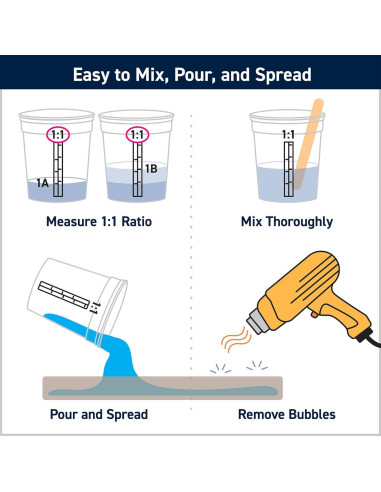 Easy to Mix, Pour, and Spread

1:1
1A

1:1
1B

Measure 1:1 Ratio

1:1

Mix Thoroughly

1:1

Pour and Spread

Remove Bubbles