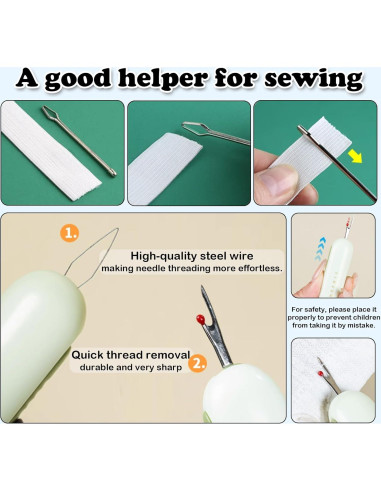 A good helper for sewing

1.

High-quality steel wire
making needle threading more effortless.

Quick thread removal
durable and very sharp

2.

For safety, please place it properly to prevent children from taking it by mistake.