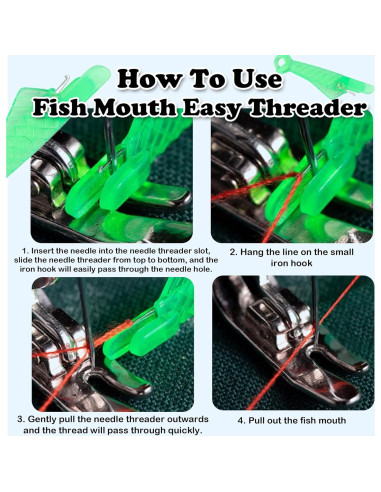 How To Use
Fish Mouth Easy Threader

1. Insert the needle into the needle threader slot, slide the needle threader from top to bottom, and the iron hook will easily pass through the needle hole.

2. Hang the line on the small iron hook

3. Gently pull the needle threader outwards and the thread will pass through quickly.

4. Pull out the fish mouth