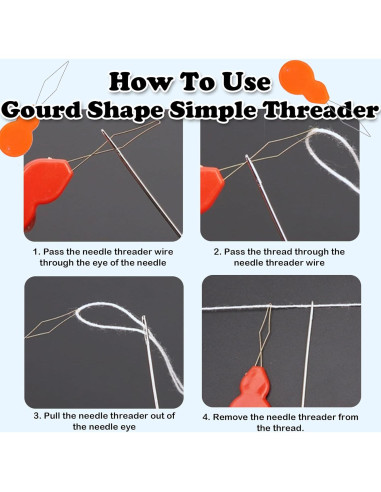 How To Use
Gourd Shape Simple Threader

1. Pass the needle threader wire through the eye of the needle

2. Pass the thread through the needle threader wire

3. Pull the needle threader out of the needle eye

4. Remove the needle threader from the thread.