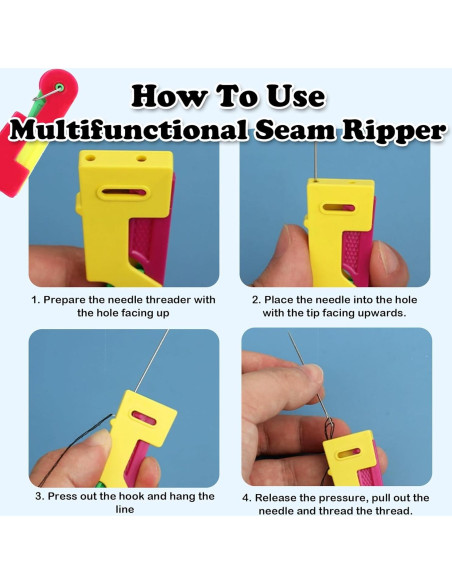 How To Use
Multifunctional Seam Ripper

1. Prepare the needle threader with the hole facing up

2. Place the needle into the hole with the tip facing upwards.

3. Press out the hook and hang the line

4. Release the pressure, pull out the needle and thread the thread.