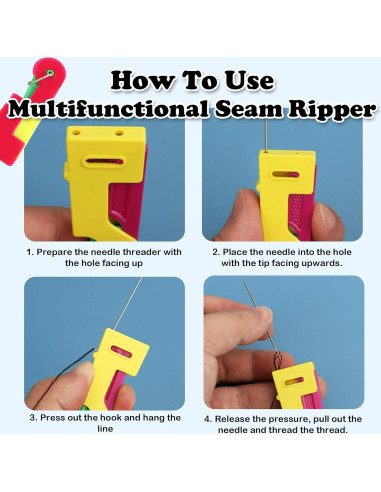 How To Use
Multifunctional Seam Ripper

1. Prepare the needle threader with the hole facing up

2. Place the needle into the hole with the tip facing upwards.

3. Press out the hook and hang the line

4. Release the pressure, pull out the needle and thread the thread.