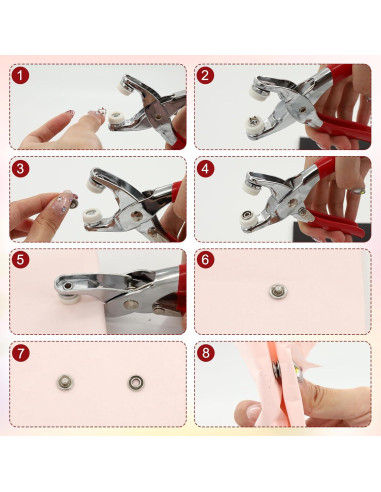 1

2

3

4

5

6

7

8