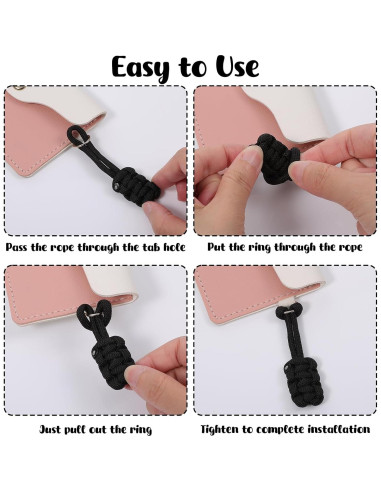 Easy to Use

Pass the rope through the tab hole

Put the ring through the rope

Just pull out the ring

Tighten to complete installation