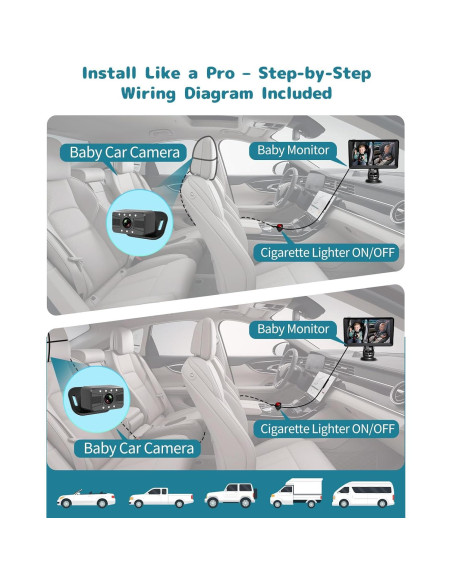 Install Like a Pro - Step-by-Step Wiring Diagram Included

Baby Car Camera

Baby Monitor

Cigarette Lighter ON/OFF

Baby Monitor

Cigarette Lighter ON/OFF

Baby Car Camera