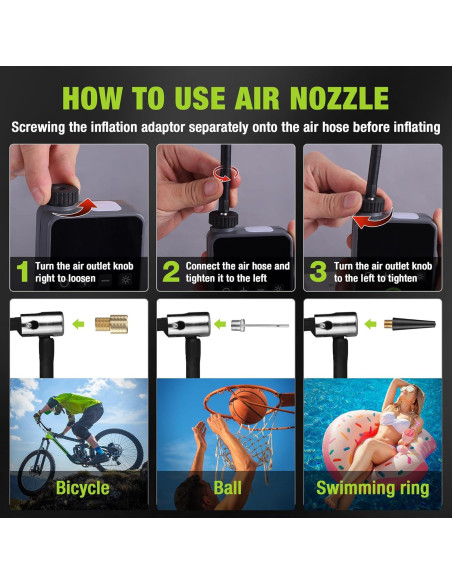 HOW TO USE AIR NOZZLE

Screwing the inflation adaptor separately onto the air hose before inflating

1 Turn the air outlet knob right to loosen

2 Connect the air hose and tighten it to the left

3 Turn the air outlet knob to the left to tighten

Bicycle

Ball

Swimming ring