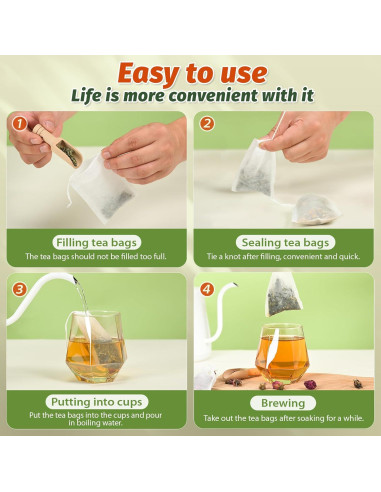 Easy to use
Life is more convenient with it

1
Filling tea bags
The tea bags should not be filled too full.

2
Sealing tea bags
Tie a knot after filling, convenient and quick.

3
Putting into cups
Put the tea bags into the cups and pour in boiling water.

4
Brewing
Take out the tea bags after soaking for a while.