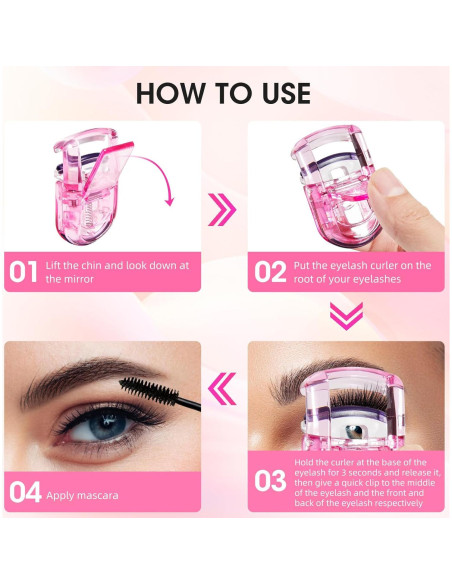 HOW TO USE

01 Lift the chin and look down at the mirror

02 Put the eyelash curler on the root of your eyelashes

03 Hold the curler at the base of the eyelash for 3 seconds and release it, then give a quick clip to the middle of the eyelash and the front and back of the eyelash respectively

04 Apply mascara