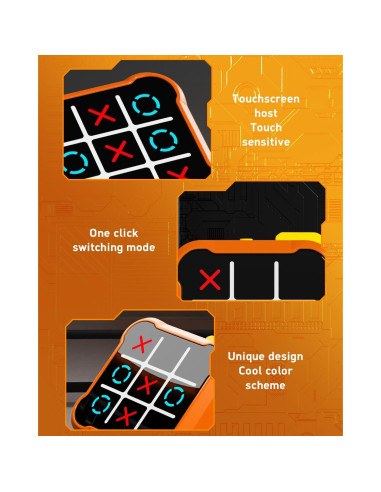 Touchscreen host Touch sensitive

One click switching mode

Unique design Cool color scheme