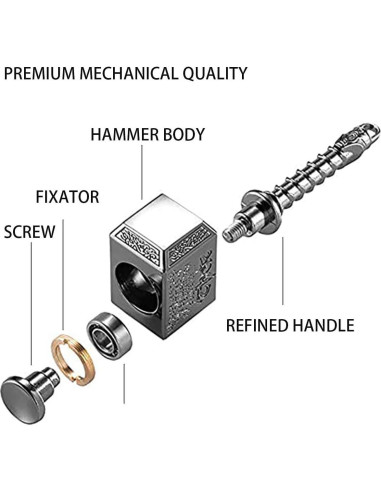 PREMIUM MECHANICAL QUALITY

HAMMER BODY

FIXATOR

SCREW

REFINED HANDLE