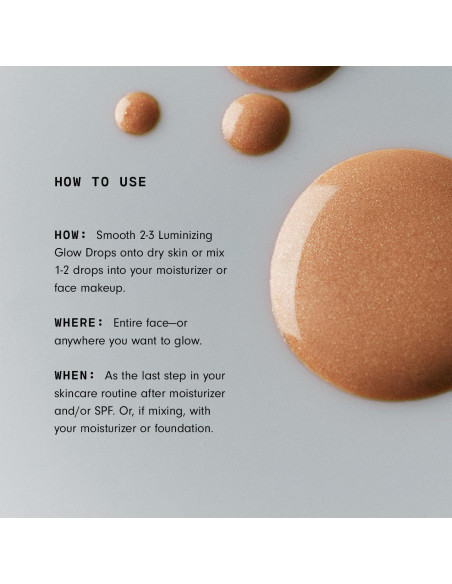 HOW TO USE

HOW: Smooth 2-3 Luminizing Glow Drops onto dry skin or mix 1-2 drops into your moisturizer or face makeup.

WHERE: Entire face—or anywhere you want to glow.

WHEN: As the last step in your skincare routine after moisturizer and/or SPF. Or, if mixing, with your moisturizer or foundation.