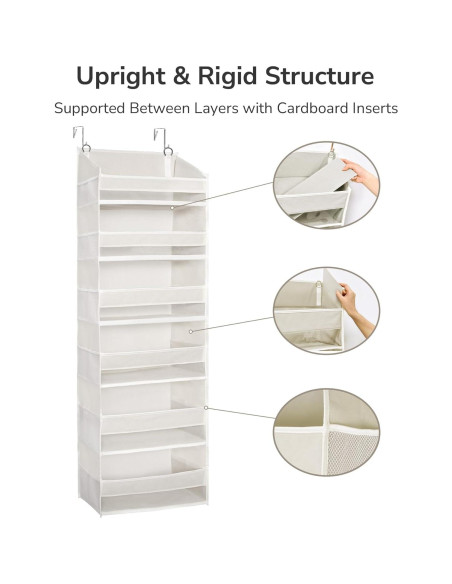 Upright & Rigid Structure

Supported Between Layers with Cardboard Inserts