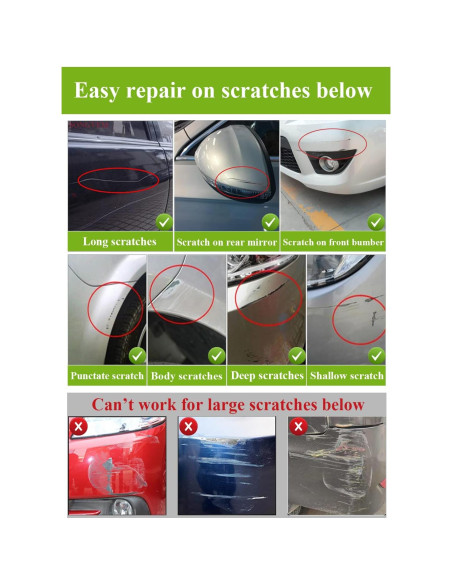 Easy repair on scratches below

Long scratches

Scratch on rear mirror

Scratch on front bumber

Punctate scratch

Body scratches

Deep scratches

Shallow scratch

Can't work for large scratches below