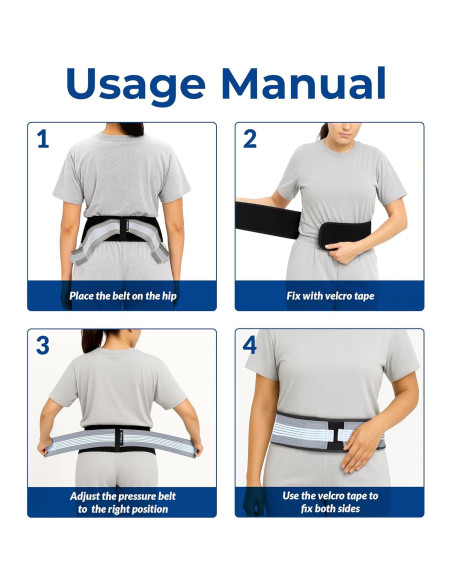 Usage Manual

1

Place the belt on the hip

2

Fix with velcro tape

3

Adjust the pressure belt to the right position

4

Use the velcro tape to fix both sides