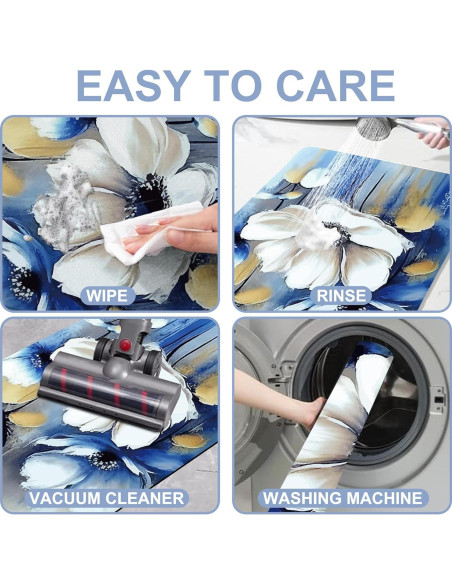 EASY TO CARE

WIPE

RINSE

VACUUM CLEANER

WASHING MACHINE