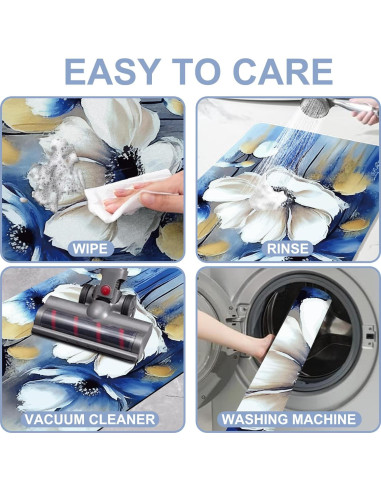 EASY TO CARE

WIPE

RINSE

VACUUM CLEANER

WASHING MACHINE