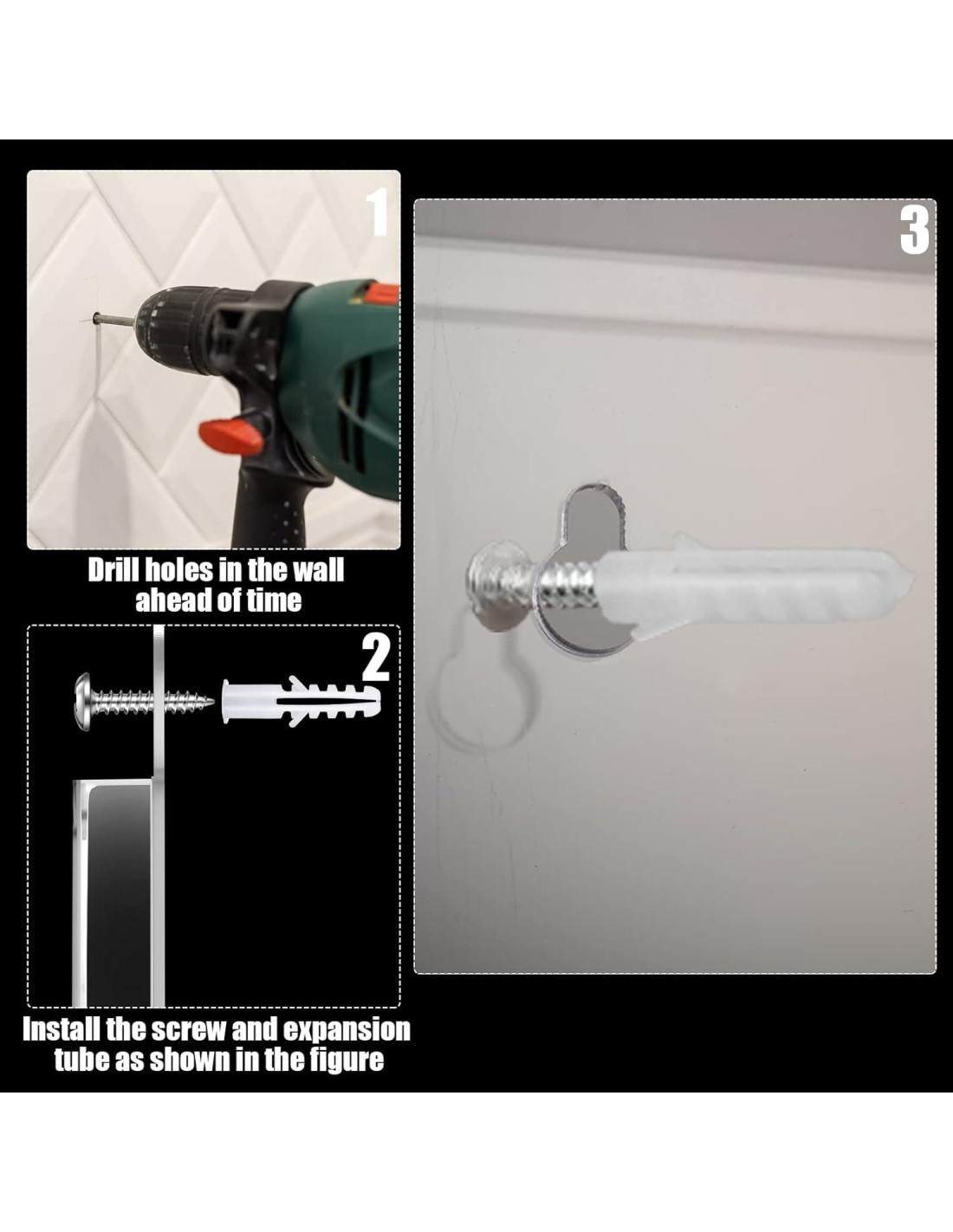 1

Drill holes in the wall ahead of time

2

Install the screw and expansion tube as shown in the figure

3