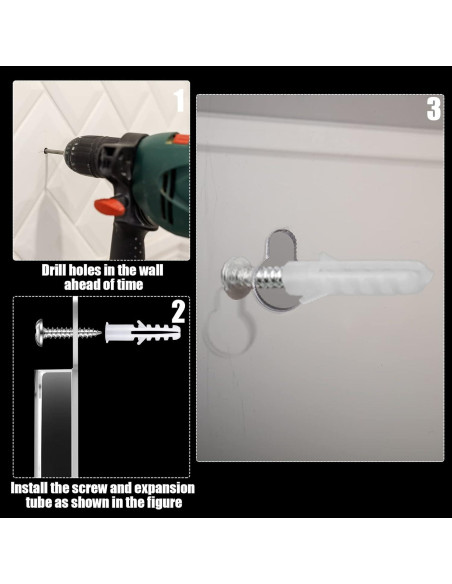 1

Drill holes in the wall ahead of time

2

Install the screw and expansion tube as shown in the figure

3