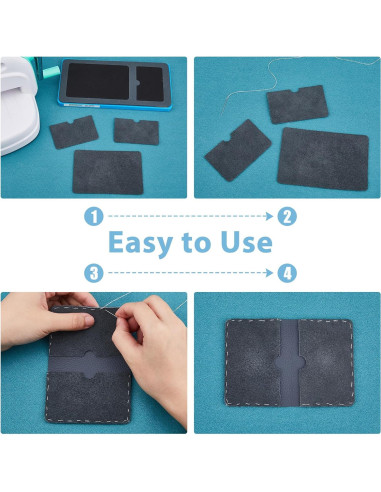 1
2
Easy to Use
3
4